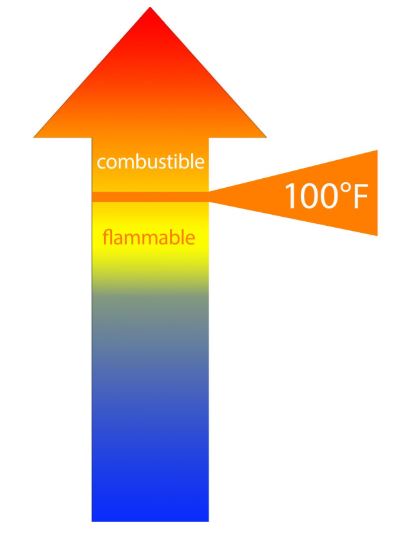 combustible

100°F

flammable